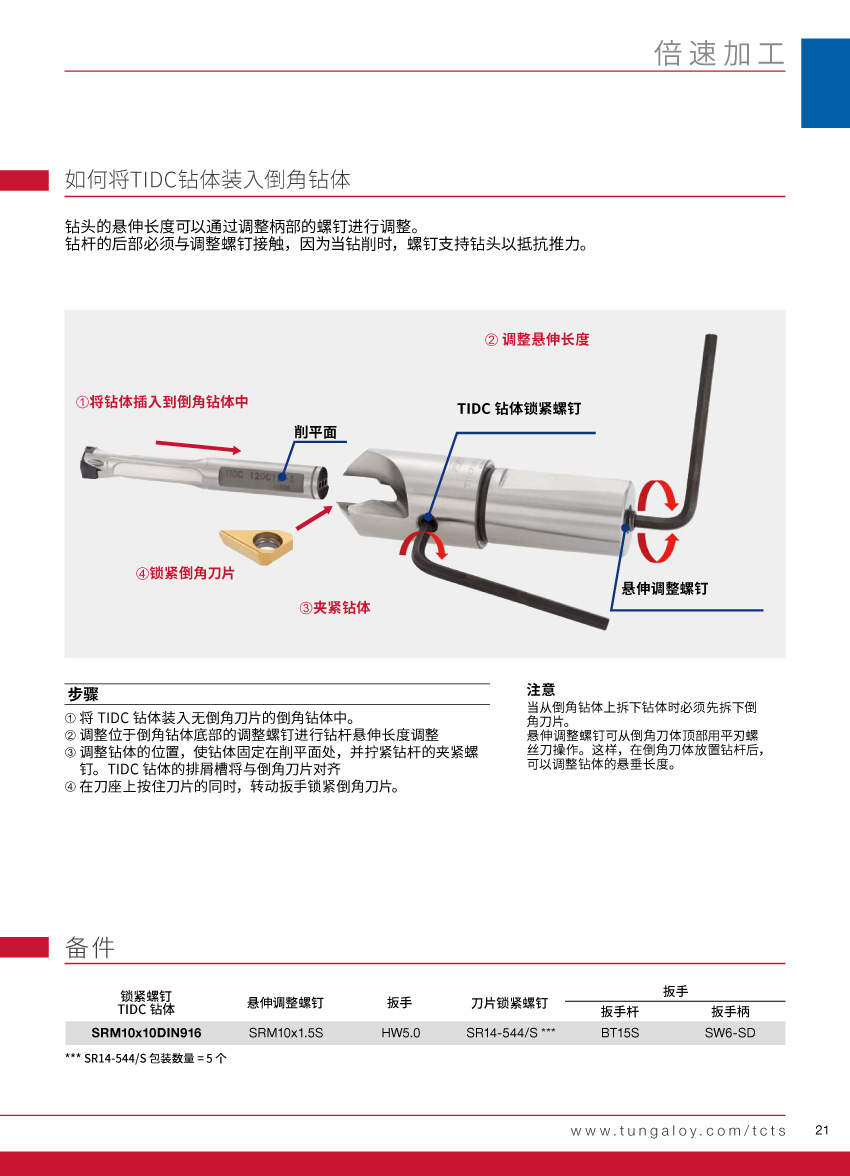 倍速加工

如何将TIDC钻体装入倒角钻体

钻头的悬伸长度可以通过调整柄部的螺钉进行调整。
钻杆的后部必须与调整螺钉接触，因为当钻削时，螺钉支持钻头以抵抗推力。

② 调整悬伸长度

①将钻体插入到倒角钻体中

TIDC 钻体锁紧螺钉

削平面

TIDC 120C

④锁紧倒角刀片

③夹紧钻体

悬伸调整螺钉

步骤

① 将 TIDC 钻体装入无倒角刀片的倒角钻体中。
② 调整位于倒角钻体底部的调整螺钉进行钻杆悬伸长度调整
③ 调整钻体的位置，使钻体固定在削平面处，并拧紧钻杆的夹紧螺钉。TIDC 钻体的排屑槽将与倒角刀片对齐
④ 在刀座上按住刀片的同时，转动扳手锁紧倒角刀片。

注意
当从倒角钻体上拆下钻体时必须先拆下倒角刀片。
悬伸调整螺钉可从倒角刀体顶部用平刃螺丝刀操作。这样，在倒角刀体放置钻杆后，可以调整钻体的悬垂长度。

备件

| 锁紧螺钉 TIDC 钻体 | 悬伸调整螺钉 | 扳手 | 刀片锁紧螺钉 | 扳手 扳手杆 | 扳手 扳手柄 |
|---|---|---|---|---|---|
| SRM10x10DIN916 | SRM10x1.5S | HW5.0 | SR14-544/S *** | BT15S | SW6-SD |

*** SR14-544/S 包装数量 = 5 个

www.tungaloy.com/tcts 21