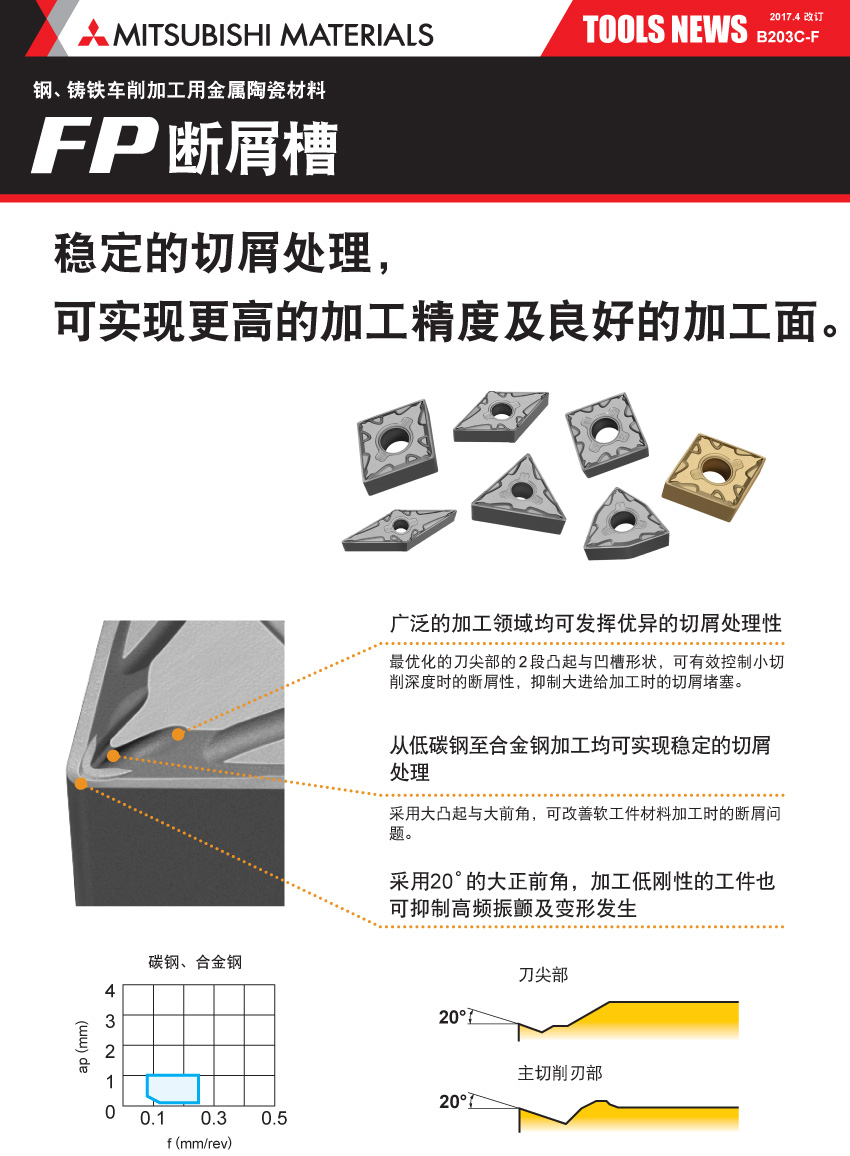 MITSUBISHI MATERIALS

TOOLS NEWS 2017.4 改订 B203C-F

钢、铸铁车削加工用金属陶瓷材料

FP 断屑槽

稳定的切屑处理，

可实现更高的加工精度及良好的加工面。

广泛的加工领域均可发挥优异的切屑处理性

最优化的刀尖部的2段凸起与凹槽形状，可有效控制小切削深度时的断屑性，抑制大进给加工时的切屑堵塞。

从低碳钢至合金钢加工均可实现稳定的切屑处理

采用大凸起与大前角，可改善软工件材料加工时的断屑问题。

采用20°的大正前角，加工低刚性的工件也可抑制高频振颤及变形发生

碳钢、合金钢

4
3
2
1
0
ap (mm)
0.1 0.3 0.5
f (mm/rev)

刀尖部

20°

主切削刃部

20°