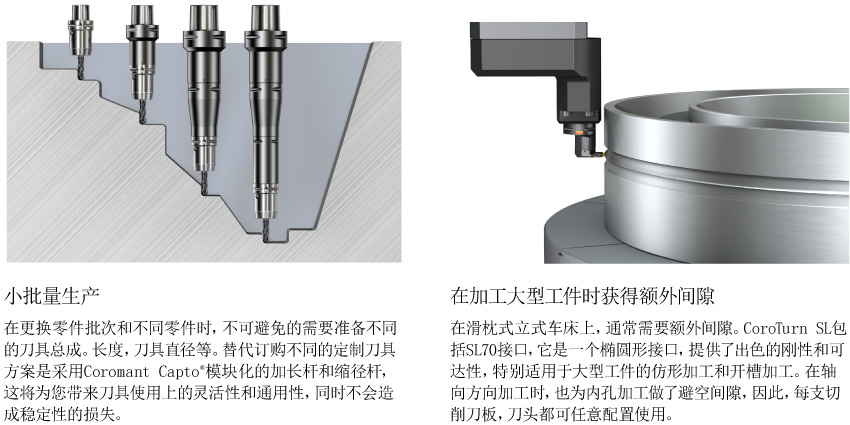 小批量生产

在更换零件批次和不同零件时，不可避免的需要准备不同的刀具总成。长度，刀具直径等。替代订购不同的定制刀具方案是采用Coromant Capto®模块化的加长杆和缩径杆，这将为您带来刀具使用上的灵活性和通用性，同时不会造成稳定性的损失。

在加工大型工件时获得额外间隙

在滑枕式立式车床上，通常需要额外间隙。CoroTurn SL包括SL70接口，它是一个椭圆形接口，提供了出色的刚性和可达性，特别适用于大型工件的仿形加工和开槽加工。在轴向方向加工时，也为内孔加工做了避空间隙，因此，每支切削刀板，刀头都可任意配置使用。