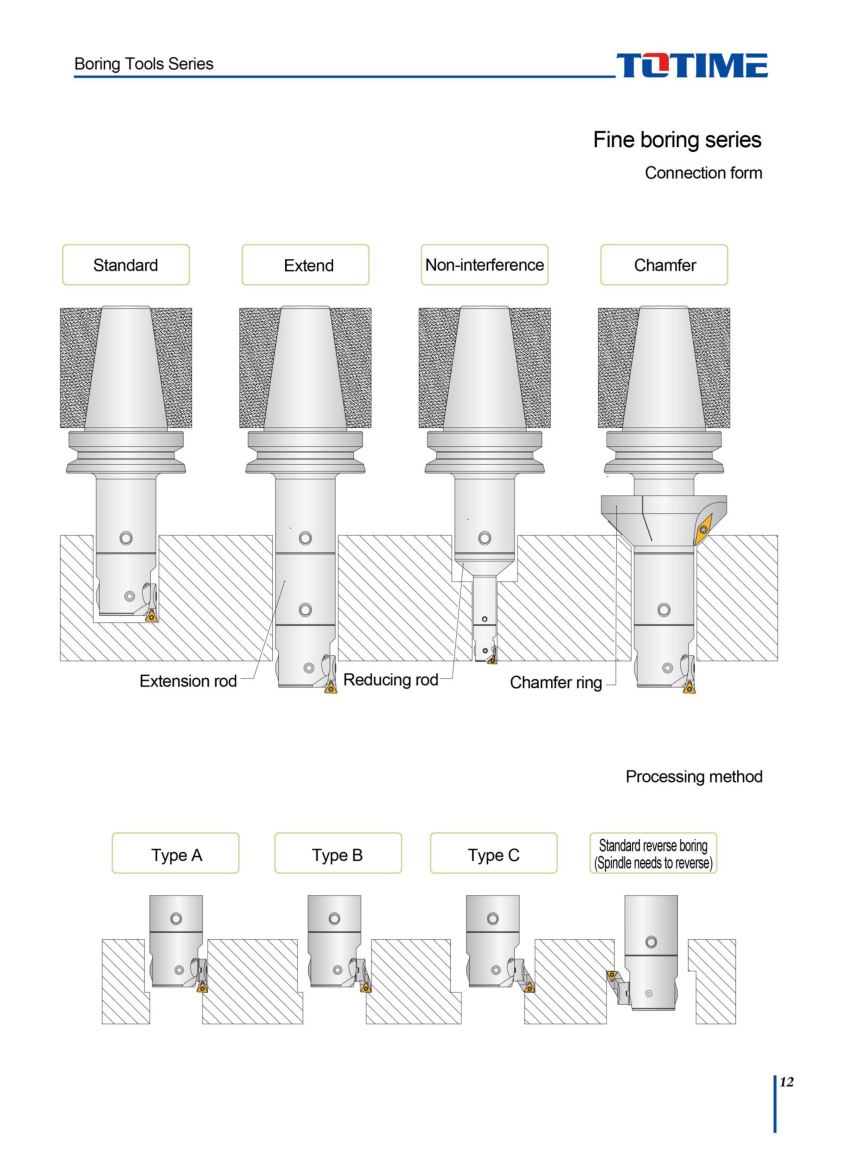 Boring Tools Series

TOTIME

Fine boring series

Connection form

Standard

Extend

Non-interference

Chamfer

Extension rod

Reducing rod

Chamfer ring

Processing method

Type A

Type B

Type C

Standard reverse boring (Spindle needs to reverse)

12